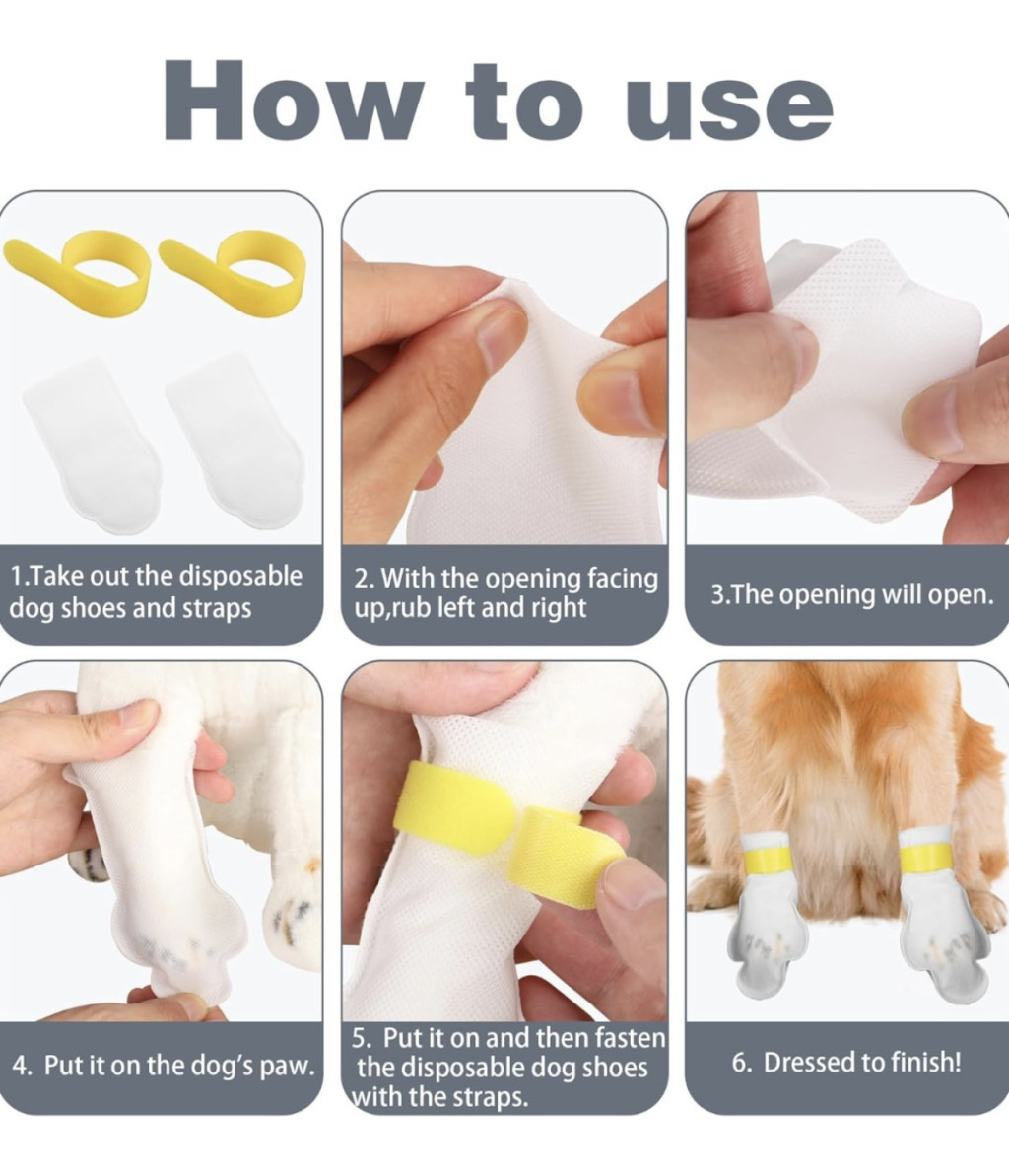 How to use

1.Take out the disposable dog shoes and straps

2. With the opening facing up,rub left and right

3.The opening will open.

4. Put it on the dog's paw.

5. Put it on and then fasten the disposable dog shoes with the straps.

6. Dressed to finish!